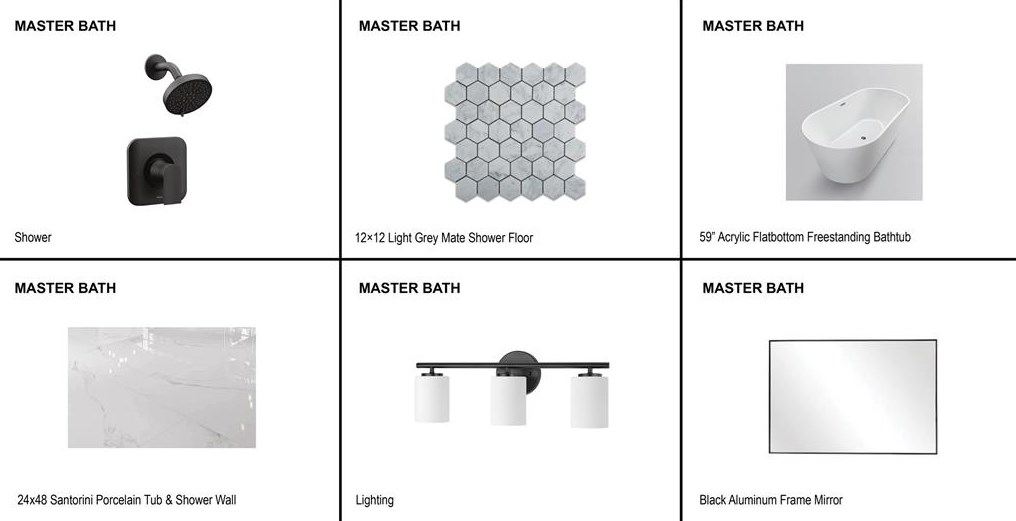 MASTER BATH

Shower

MASTER BATH

12×12 Light Grey Mate Shower Floor

MASTER BATH

59" Acrylic Flatbottom Freestanding Bathtub

MASTER BATH

24x48 Santorini Porcelain Tub & Shower Wall

MASTER BATH

Lighting

MASTER BATH

Black Aluminum Frame Mirror